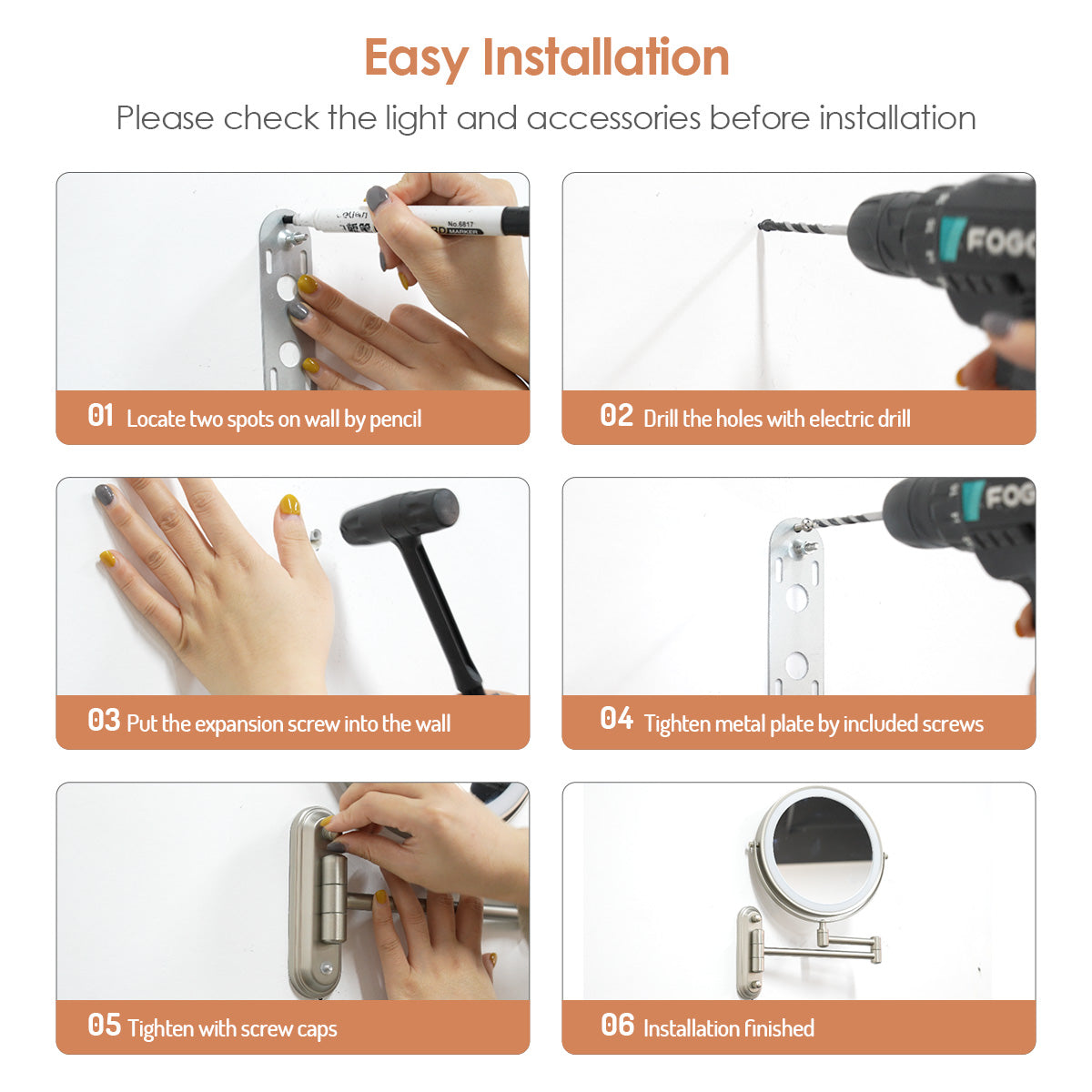 Easy Installation

Please check the light and accessories before installation

No.6817
MARKER

01 Locate two spots on wall by pencil

FOGO

02 Drill the holes with electric drill

03 Put the expansion screw into the wall

FOG

04 Tighten metal plate by included screws

05 Tighten with screw caps

06 Installation finished