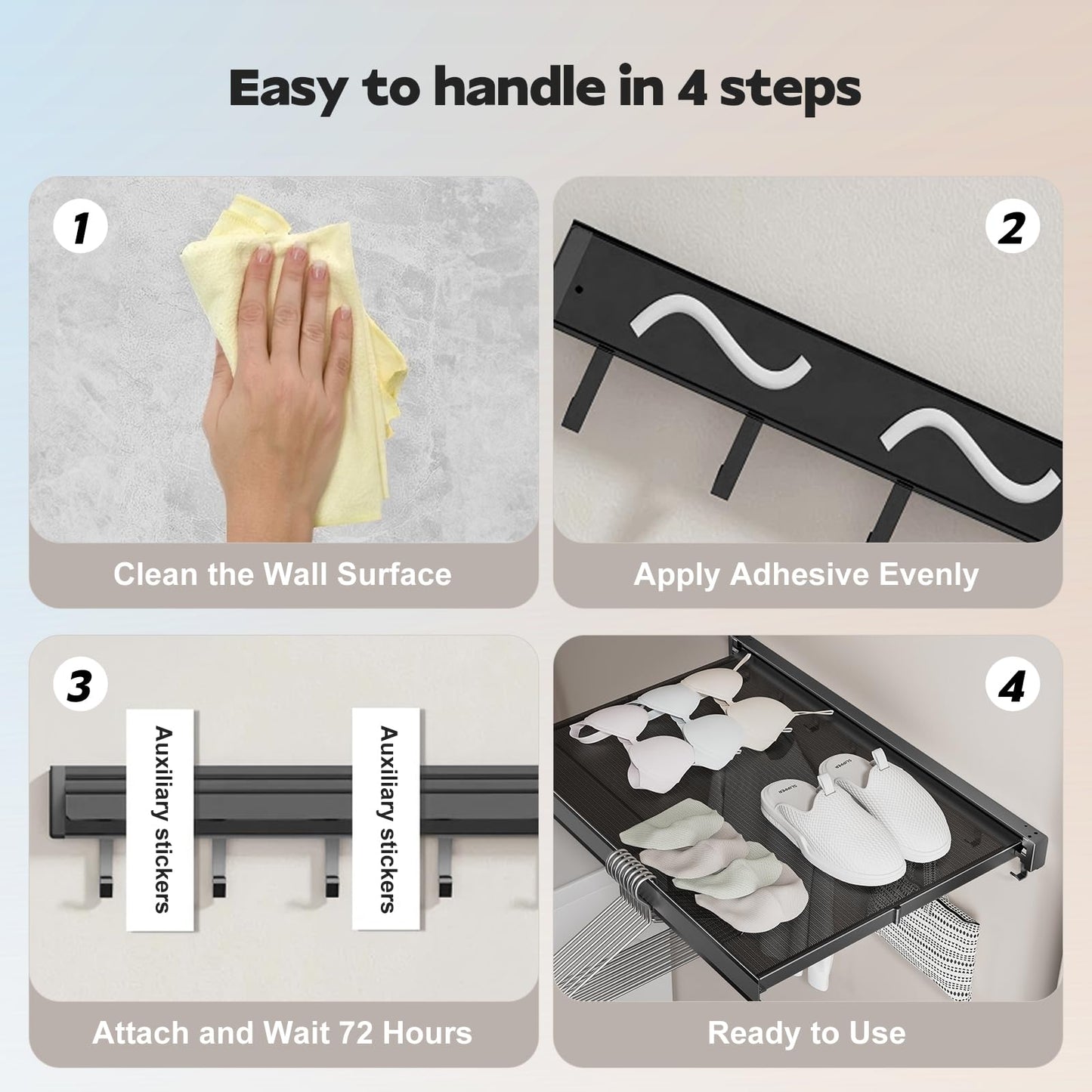 Easy to handle in 4 steps

1

Clean the Wall Surface

2

Apply Adhesive Evenly

3

Auxiliary stickers

Auxiliary stickers

Attach and Wait 72 Hours

4

SLIPPER

SLIPPER

Ready to Use